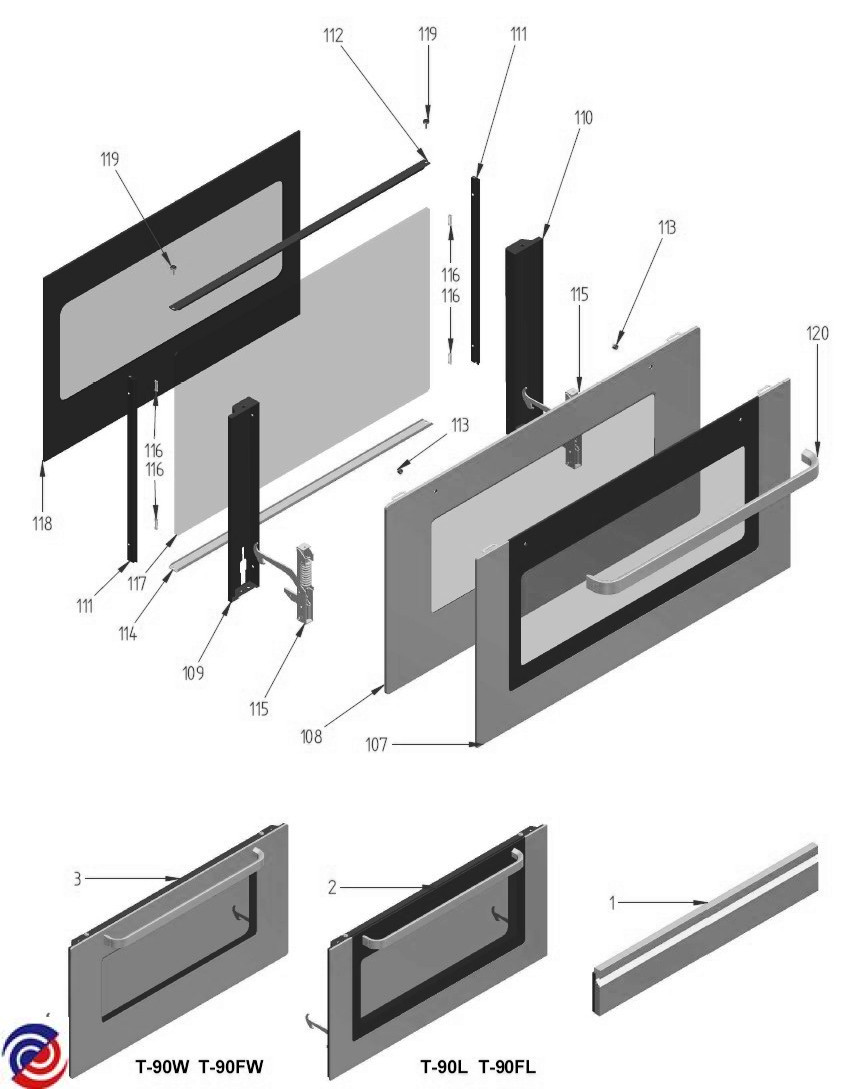 112
119
111
110
119
113
116
116
115
120
116
116
113
118
111
117
114
109
115
108
107
3
2
1
T-90W T-90FW
T-90L T-90FL